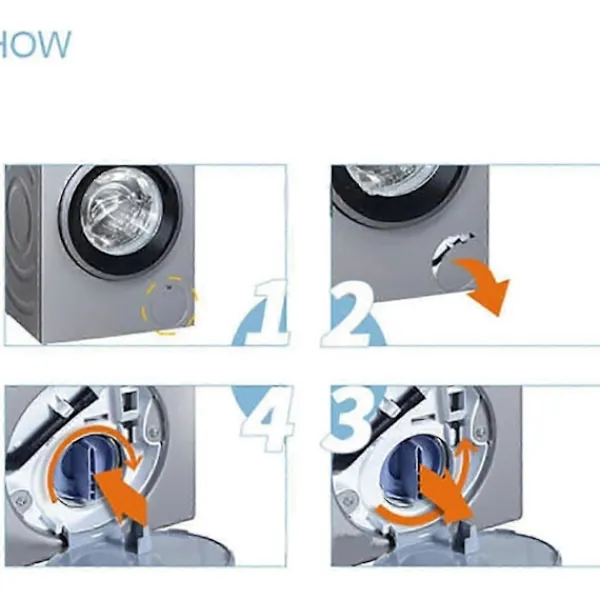 HOW

1

2

4

3