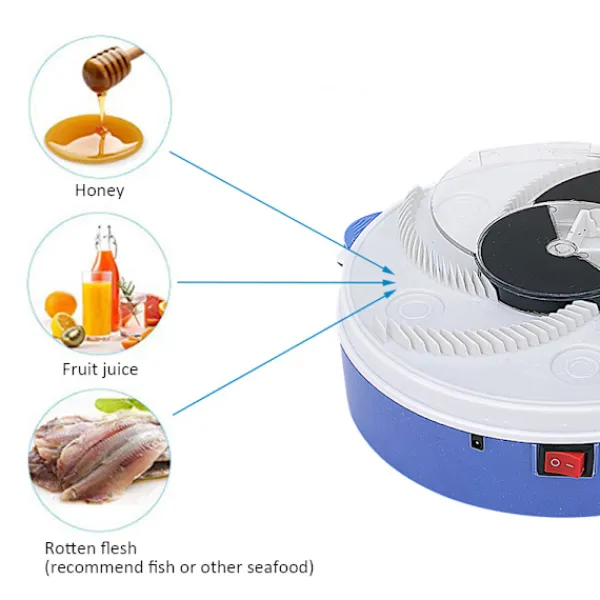 Honey

Fruit juice

Rotten flesh
(recommend fish or other seafood)