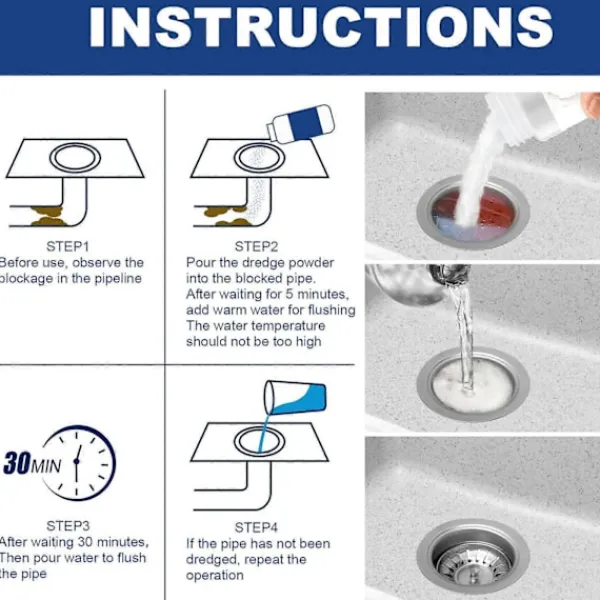 INSTRUCTIONS

STEP1
Before use, observe the blockage in the pipeline

STEP2
Pour the dredge powder into the blocked pipe.
After waiting for 5 minutes, add warm water for flushing
The water temperature should not be too high

30MIN

STEP3
After waiting 30 minutes, Then pour water to flush the pipe

STEP4
If the pipe has not been dredged, repeat the operation