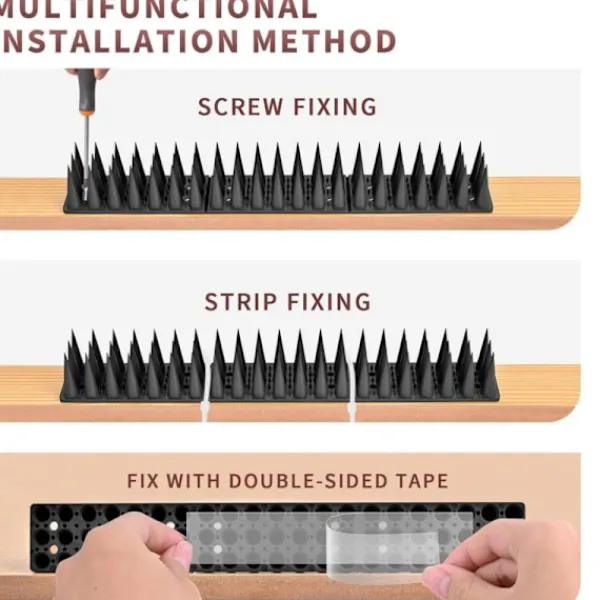 MULTIFUNCTIONAL
NSTALLATION METHOD

SCREW FIXING

STRIP FIXING

FIX WITH DOUBLE-SIDED TAPE