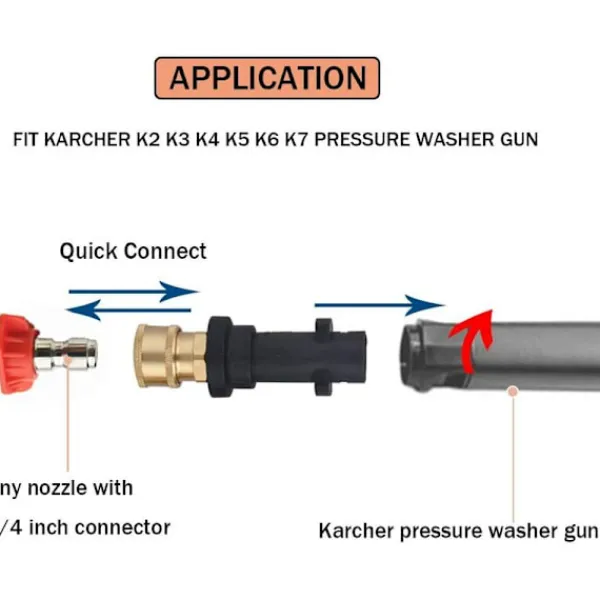 APPLICATION

FIT KARCHER K2 K3 K4 K5 K6 K7 PRESSURE WASHER GUN

Quick Connect

ny nozzle with

/4 inch connector

Karcher pressure washer gun