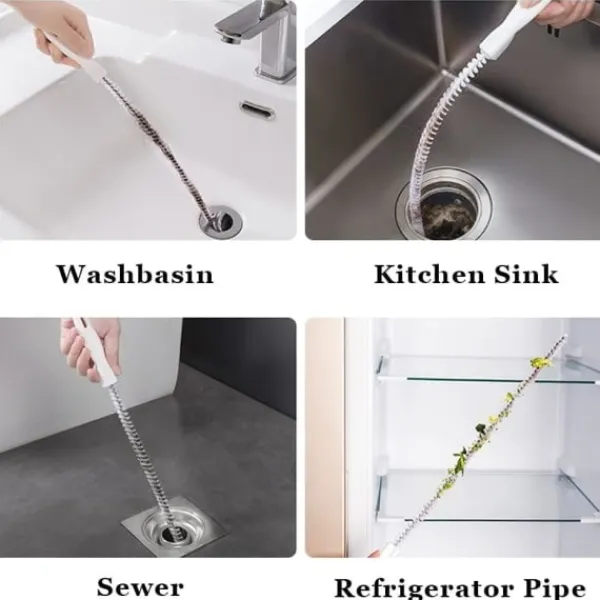 Washbasin

Kitchen Sink

Sewer

Refrigerator Pipe