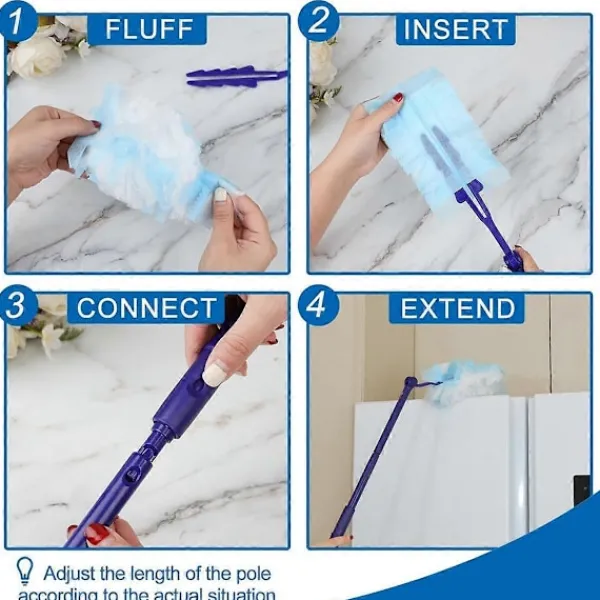 1 FLUFF

2 INSERT

3 CONNECT

4 EXTEND

Adjust the length of the pole according to the actual situation