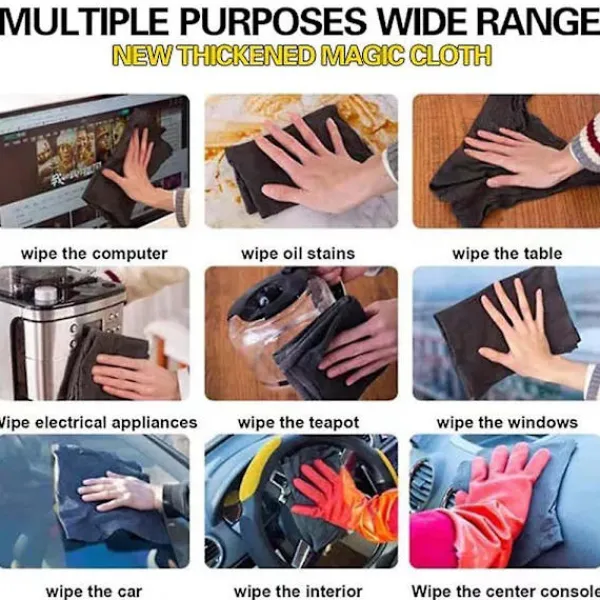 MULTIPLE PURPOSES WIDE RANGE
NEW THICKENED MAGIC CLOTH

wipe the computer
wipe oil stains
wipe the table

Vipe electrical appliances
wipe the teapot
wipe the windows

wipe the car
wipe the interior
Wipe the center console