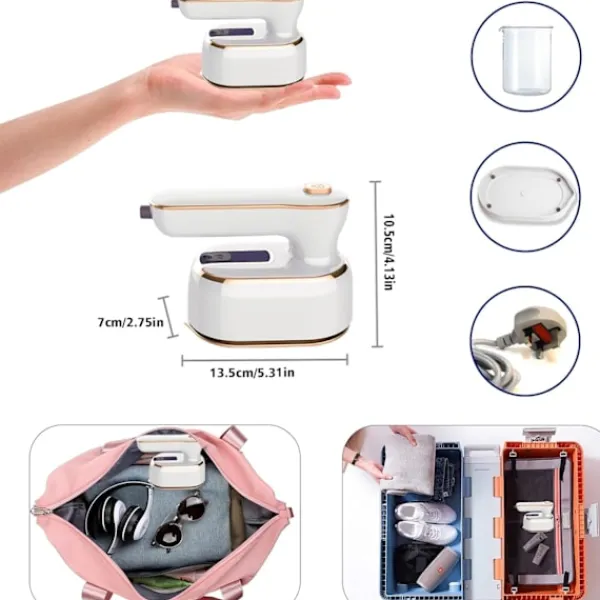 10.5cm/4.13in

7cm/2.75in

13.5cm/5.31in