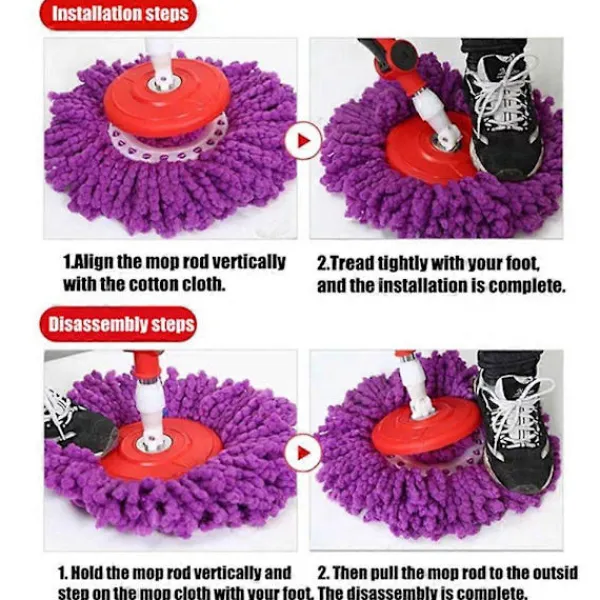 Installation steps

1.Align the mop rod vertically with the cotton cloth.

2.Tread tightly with your foot, and the installation is complete.

Disassembly steps

1. Hold the mop rod vertically and step on the mop cloth with your foot.

2. Then pull the mop rod to the outsid The disassembly is complete.