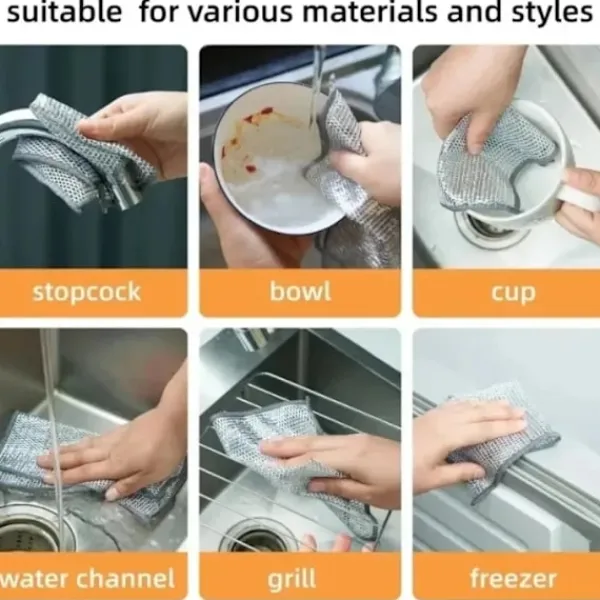 suitable for various materials and styles

stopcock

bowl

cup

water channel

grill

freezer