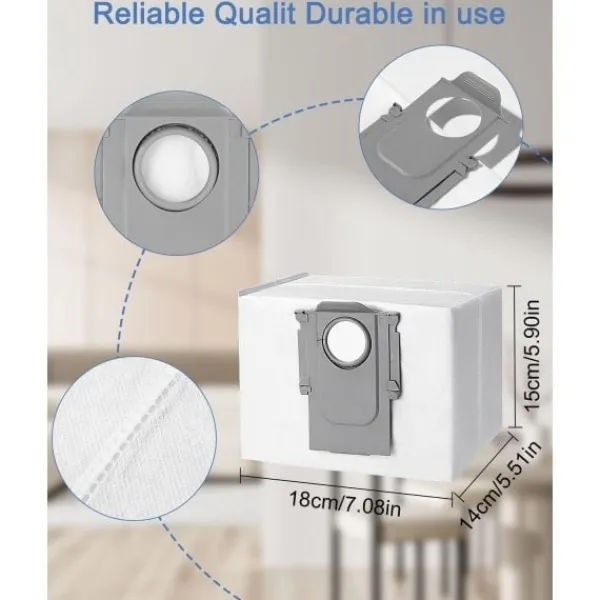 Reliable Qualit Durable in use

15cm/5.90in

18cm/7.08in

14cm/5.51in