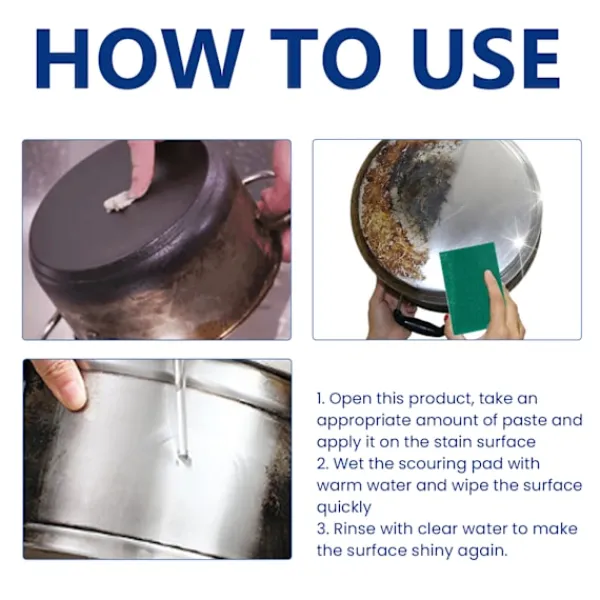 HOW TO USE

1. Open this product, take an appropriate amount of paste and apply it on the stain surface
2. Wet the scouring pad with warm water and wipe the surface quickly
3. Rinse with clear water to make the surface shiny again.