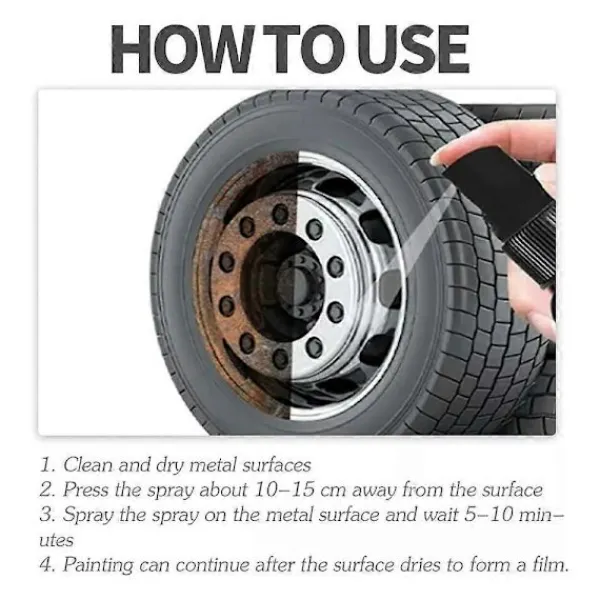 HOW TO USE

1. Clean and dry metal surfaces
2. Press the spray about 10–15 cm away from the surface
3. Spray the spray on the metal surface and wait 5–10 minutes
4. Painting can continue after the surface dries to form a film.