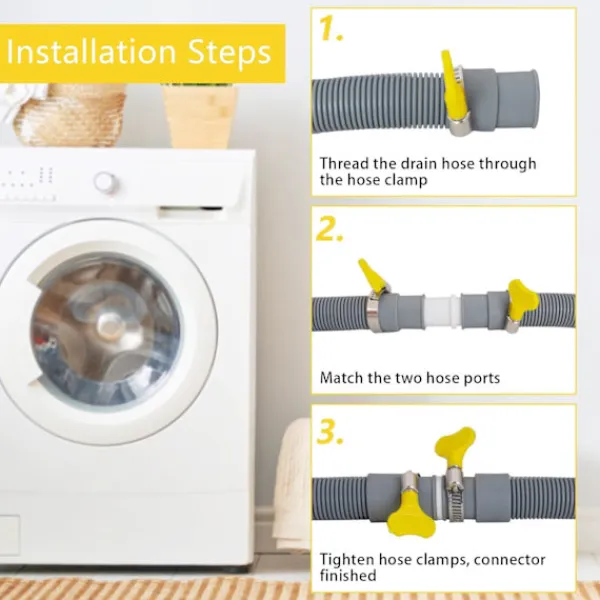 Installation Steps

1.

Thread the drain hose through the hose clamp

2.

Match the two hose ports

3.

Tighten hose clamps, connector finished