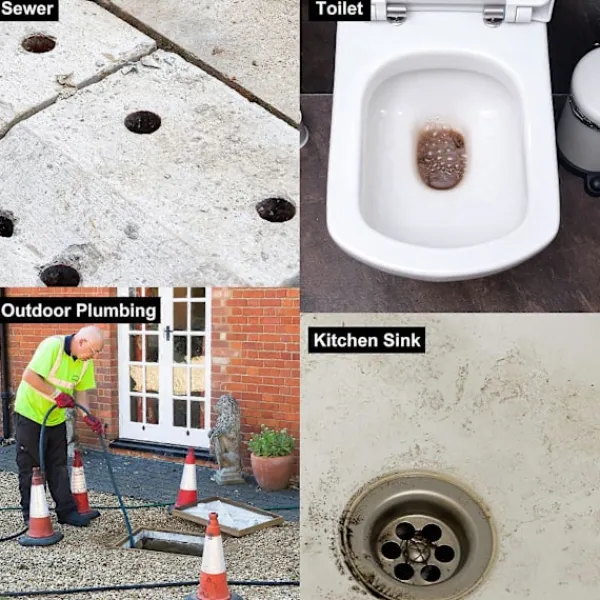 Sewer

Toilet

Outdoor Plumbing

Kitchen Sink