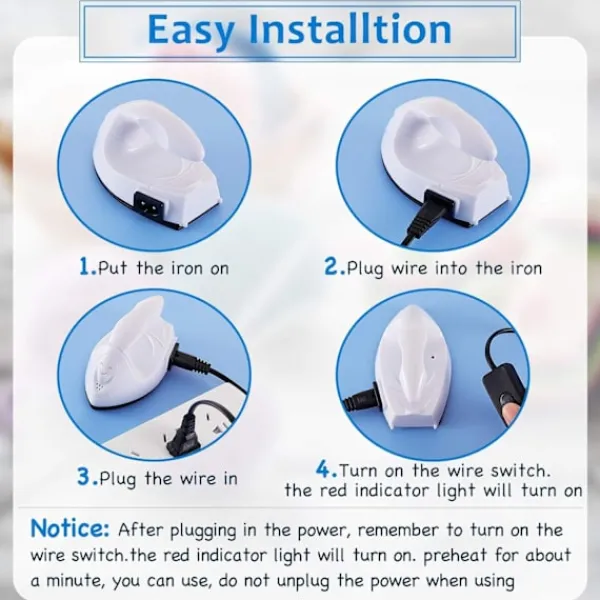 Easy Installtion

1.Put the iron on

2.Plug wire into the iron

3.Plug the wire in

4.Turn on the wire switch. the red indicator light will turn on

Notice: After plugging in the power, remember to turn on the wire switch.the red indicator light will turn on. preheat for about a minute, you can use, do not unplug the power when using