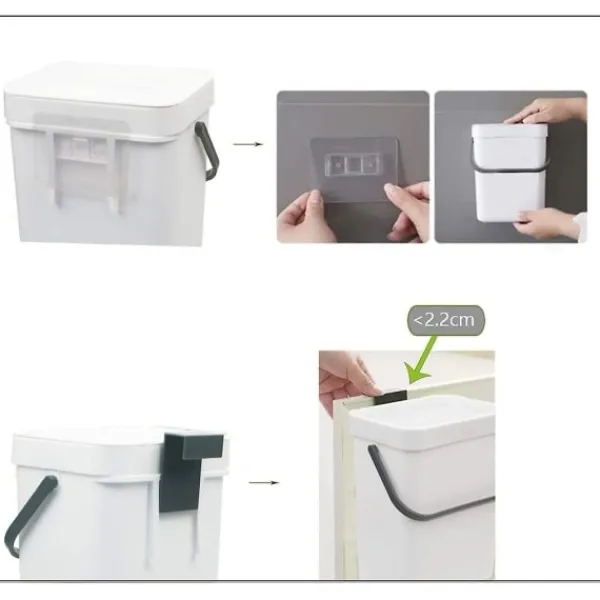 <2.2cm