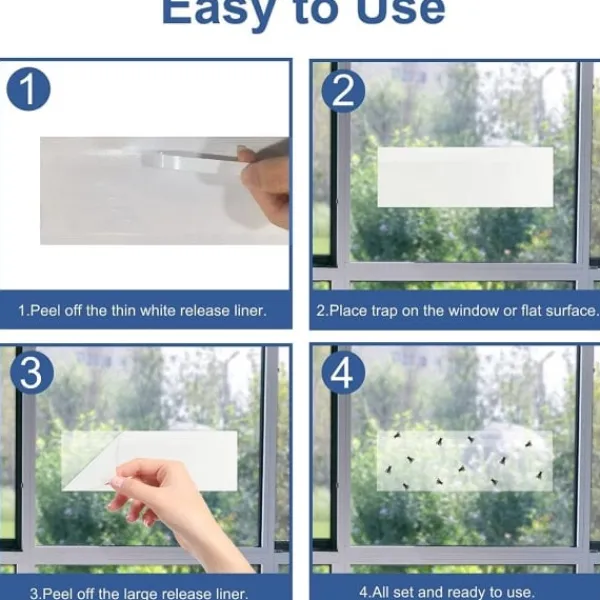 Easy to Use

1

1.Peel off the thin white release liner.

2

2.Place trap on the window or flat surface.

3

3.Peel off the large release liner.

4

4.All set and ready to use.