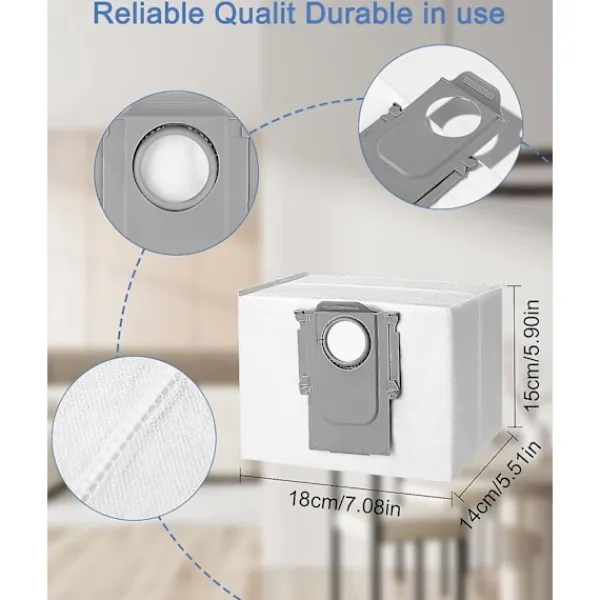 Reliable Qualit Durable in use

15cm/5.90in

18cm/7.08in

14cm/5.51in