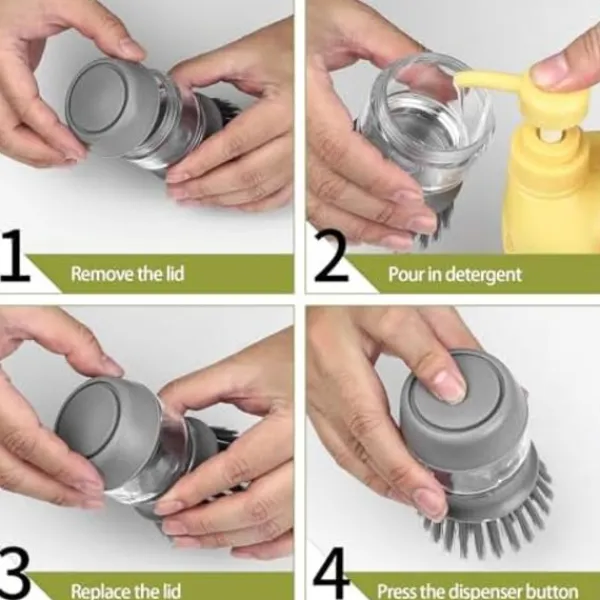 1 Remove the lid

2 Pour in detergent

3 Replace the lid

4 Press the dispenser button