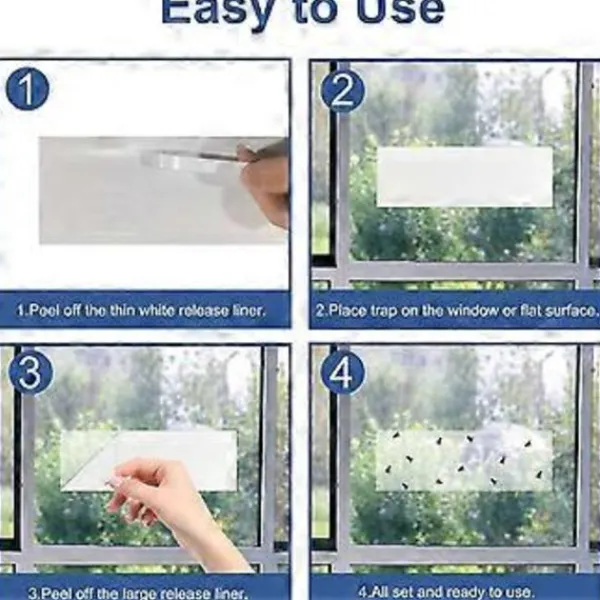 Easy to Use

1

1.Peel off the thin white release liner.

2

2.Place trap on the window or flat surface.

3

3.Peel off the large release liner.

4

4.All set and ready to use.